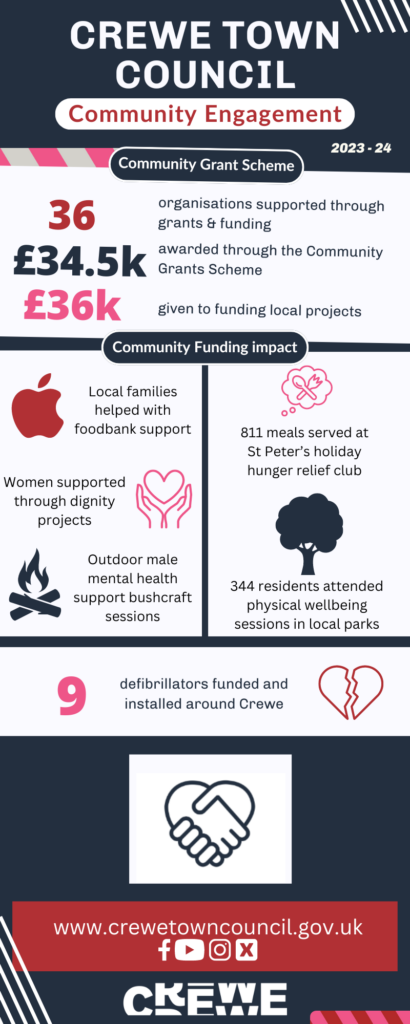 CREWE TOWN COUNCIL

Community Engagement

2023 - 24

Community Grant Scheme

36 organisations supported through grants & funding

£34.5k awarded through the Community Grants Scheme

£36k given to funding local projects

Community Funding impact

Local families helped with foodbank support

Women supported through dignity projects

Outdoor male mental health support bushcraft sessions

811 meals served at St Peter's holiday hunger relief club

344 residents attended physical wellbeing sessions in local parks

9 defibrillators funded and installed around Crewe

www.crewetowncouncil.gov.uk

CREWE